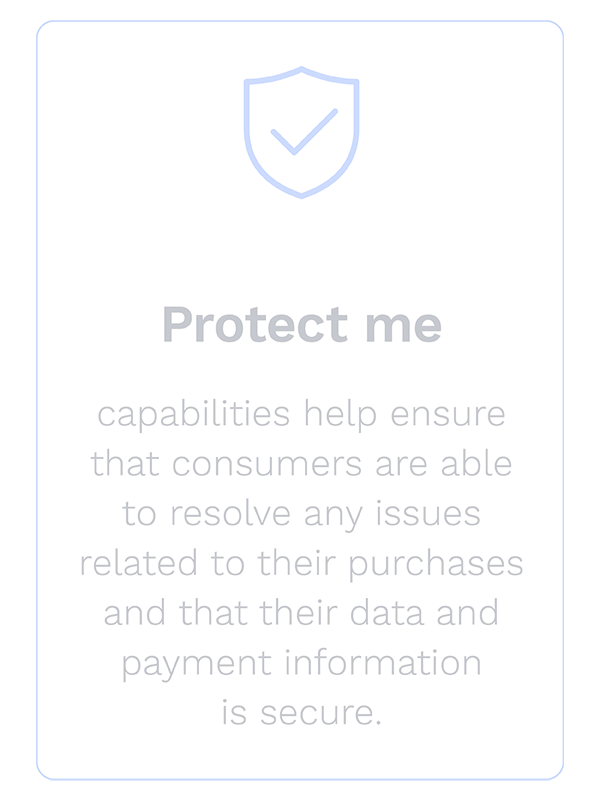 Protect me

capabilities help ensure that consumers are able to resolve any issues related to their purchases and that their data and payment information is secure.