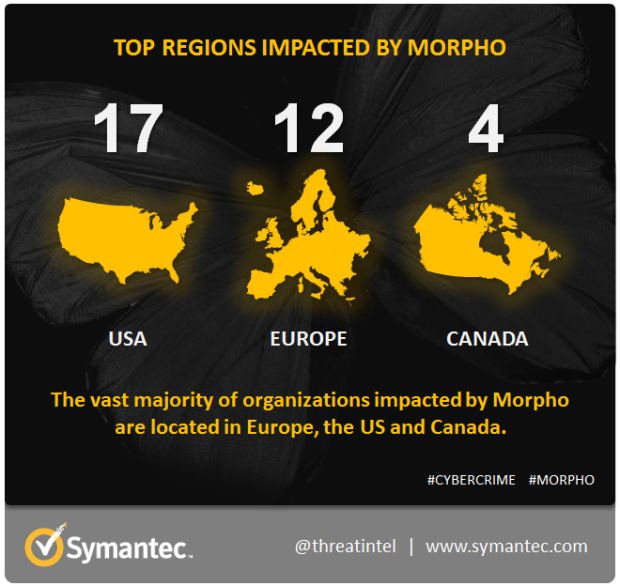 TOP REGIONS IMPACTED BY MORPHO

17
USA

12
EUROPE

4
CANADA

The vast majority of organizations impacted by Morpho are located in Europe, the US and Canada.

#CYBERCRIME #MORPHO

Symantec.

@threatintel | www.symantec.com