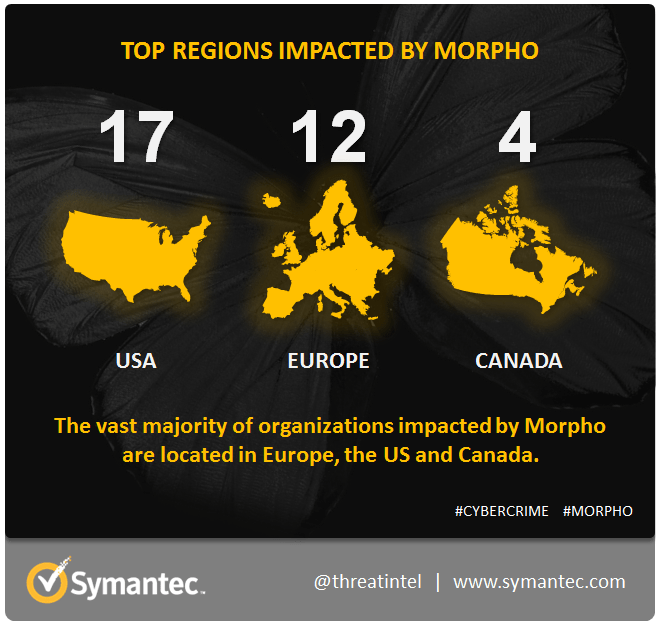 TOP REGIONS IMPACTED BY MORPHO

17
USA

12
EUROPE

4
CANADA

The vast majority of organizations impacted by Morpho are located in Europe, the US and Canada.

#CYBERCRIME #MORPHO

Symantec.

@threatintel | www.symantec.com