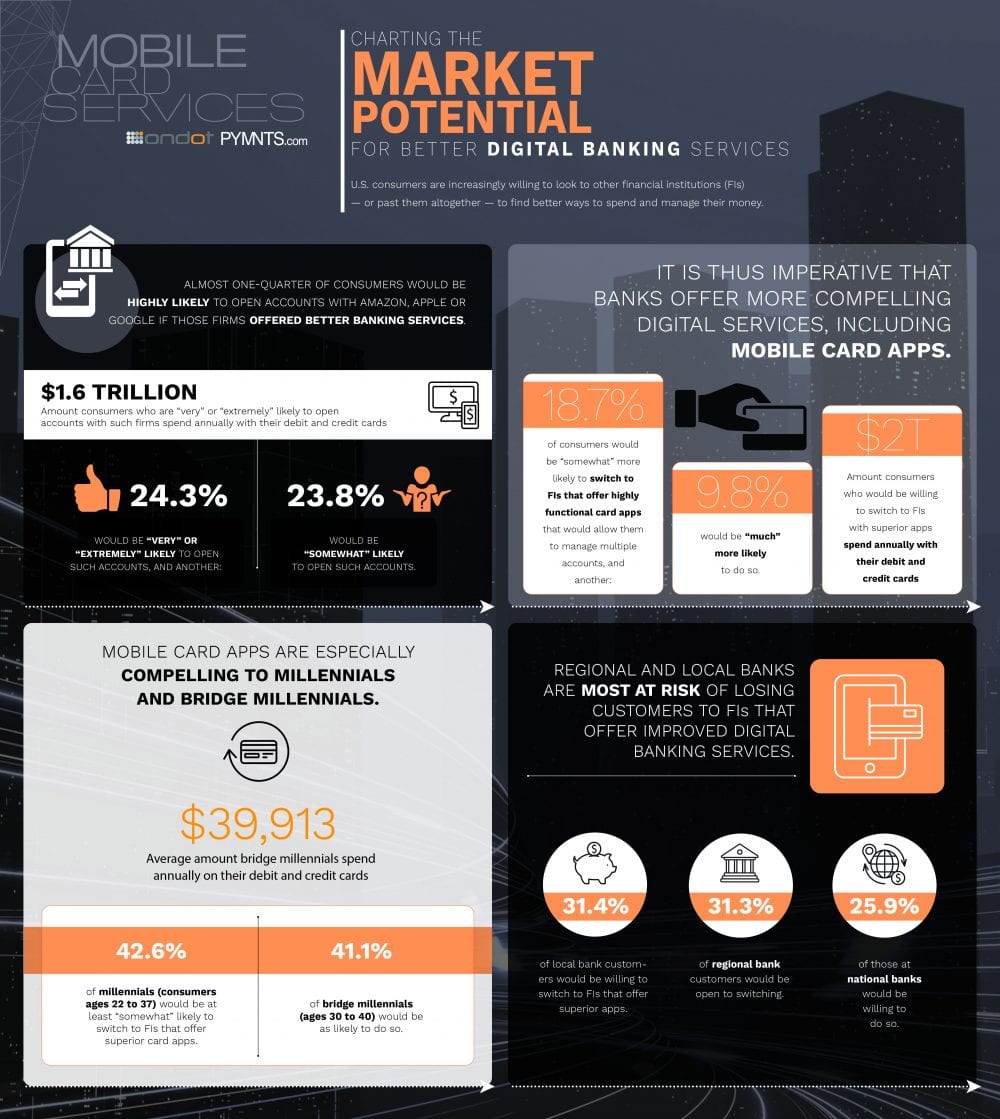 MOBILE CARD SERVICES

ondot PYMNTS.com

CHARTING THE MARKET POTENTIAL FOR BETTER DIGITAL BANKING SERVICES

U.S. consumers are increasingly willing to look to other financial institutions (FIs) — or past them altogether — to find better ways to spend and manage their money.

ALMOST ONE-QUARTER OF CONSUMERS WOULD BE HIGHLY LIKELY TO OPEN ACCOUNTS WITH AMAZON, APPLE OR GOOGLE IF THOSE FIRMS OFFERED BETTER BANKING SERVICES.

$1.6 TRILLION

Amount consumers who are "very" or "extremely" likely to open accounts with such firms spend annually with their debit and credit cards

24.3%

WOULD BE "VERY" OR "EXTREMELY" LIKELY TO OPEN SUCH ACCOUNTS, AND ANOTHER:

23.8%

WOULD BE "SOMEWHAT" LIKELY TO OPEN SUCH ACCOUNTS.

IT IS THUS IMPERATIVE THAT BANKS OFFER MORE COMPELLING DIGITAL SERVICES, INCLUDING MOBILE CARD APPS.

18.7%

of consumers would be "somewhat" more likely to switch to FIs that offer highly functional card apps that would allow them to manage multiple accounts, and another:

9.8%

would be "much" more likely to do so.

$2T

Amount consumers who would be willing to switch to FIs with superior apps spend annually with their debit and credit cards

MOBILE CARD APPS ARE ESPECIALLY COMPELLING TO MILLENNIALS AND BRIDGE MILLENNIALS.

$39,913

Average amount bridge millennials spend annually on their debit and credit cards

42.6%

of millennials (consumers ages 22 to 37) would be at least "somewhat" likely to switch to FIs that offer superior card apps.

41.1%

of bridge millennials (ages 30 to 40) would be as likely to do so.

REGIONAL AND LOCAL BANKS ARE MOST AT RISK OF LOSING CUSTOMERS TO FIs THAT OFFER IMPROVED DIGITAL BANKING SERVICES.

31.4%

of local bank customers would be willing to switch to FIs that offer superior apps.

31.3%

of regional bank customers would be open to switching.

25.9%

of those at national banks would be willing to do so.